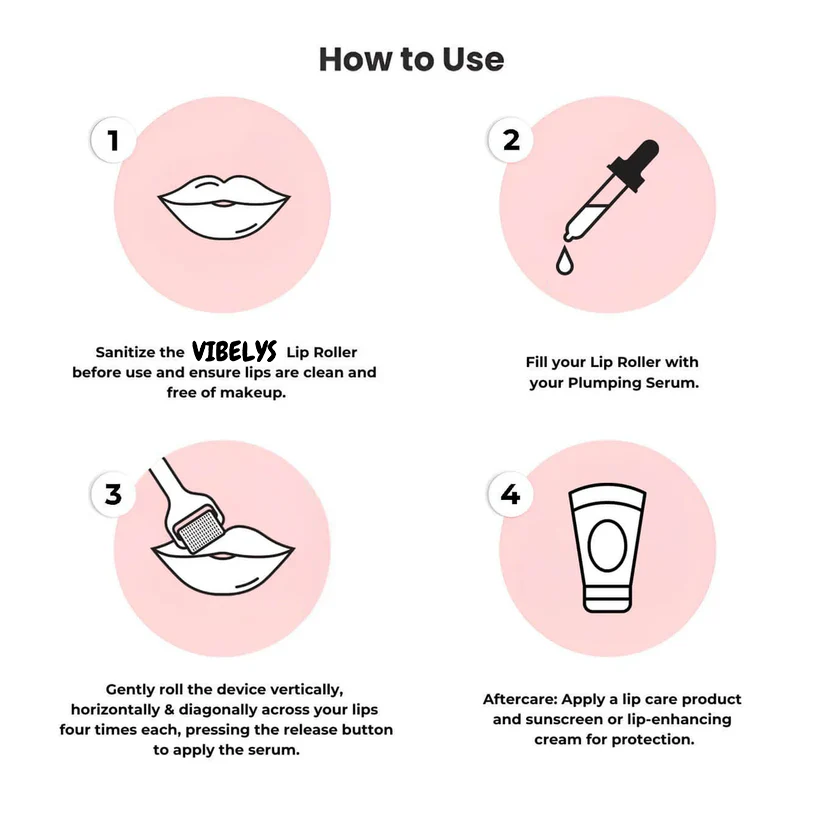 How to Use

1

Sanitize the VIBELYS Lip Roller before use and ensure lips are clean and free of makeup.

2

Fill your Lip Roller with your Plumping Serum.

3

Gently roll the device vertically, horizontally & diagonally across your lips four times each, pressing the release button to apply the serum.

4

Aftercare: Apply a lip care product and sunscreen or lip-enhancing cream for protection.